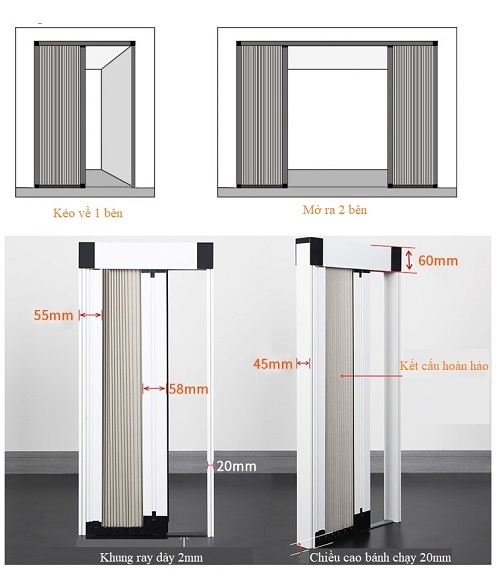 Kéo về 1 bên

Mở ra 2 bên

55mm

58mm

20mm

Khung ray dày 2mm

60mm

45mm

Kết cấu hoàn hảo

Chiều cao bánh chạy 20mm